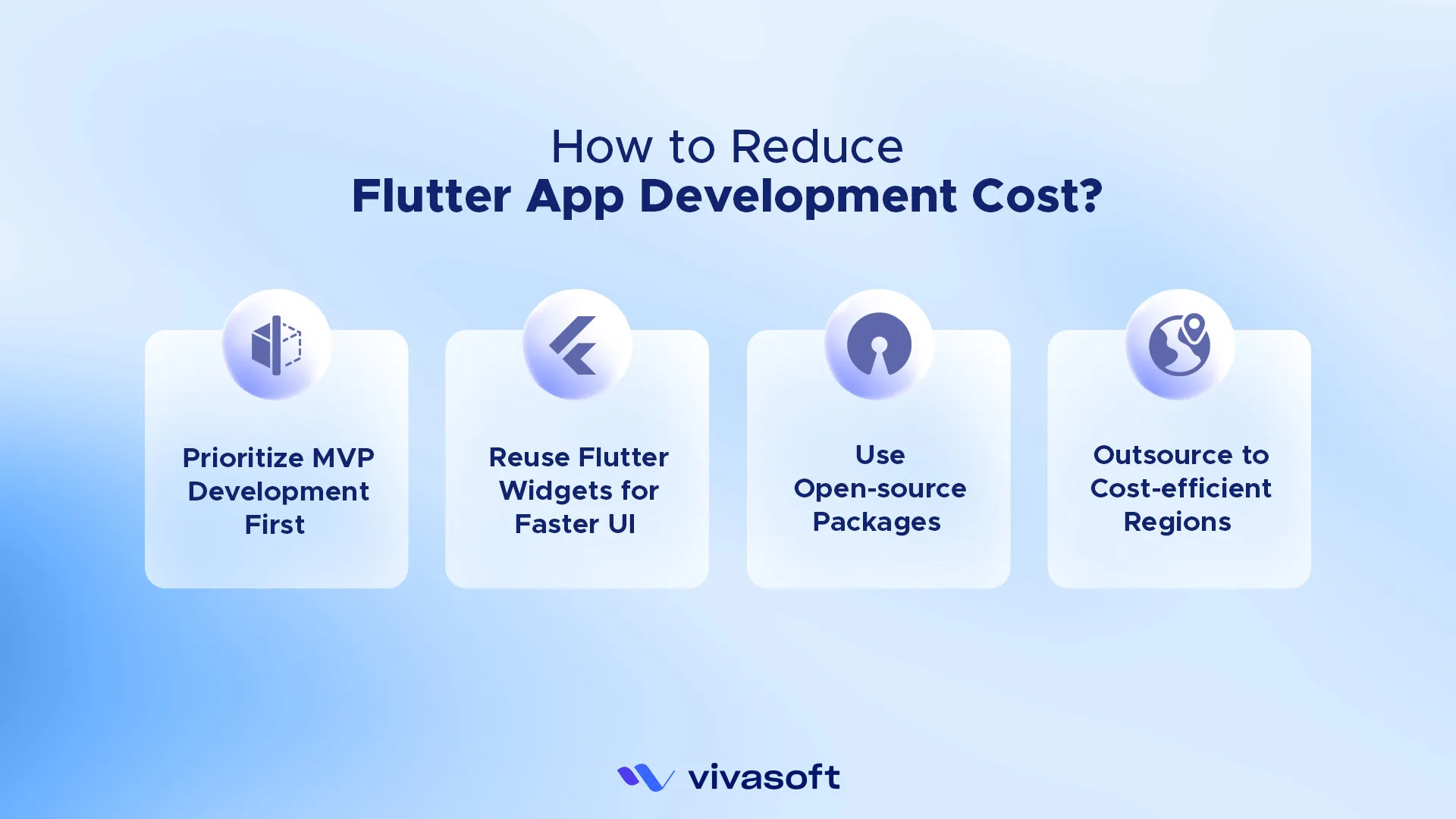 How to Reduce
Flutter App Development Cost?

Prioritize MVP Development First

Reuse Flutter Widgets for Faster UI

Use Open-source Packages

Outsource to Cost-efficient Regions

vivasoft